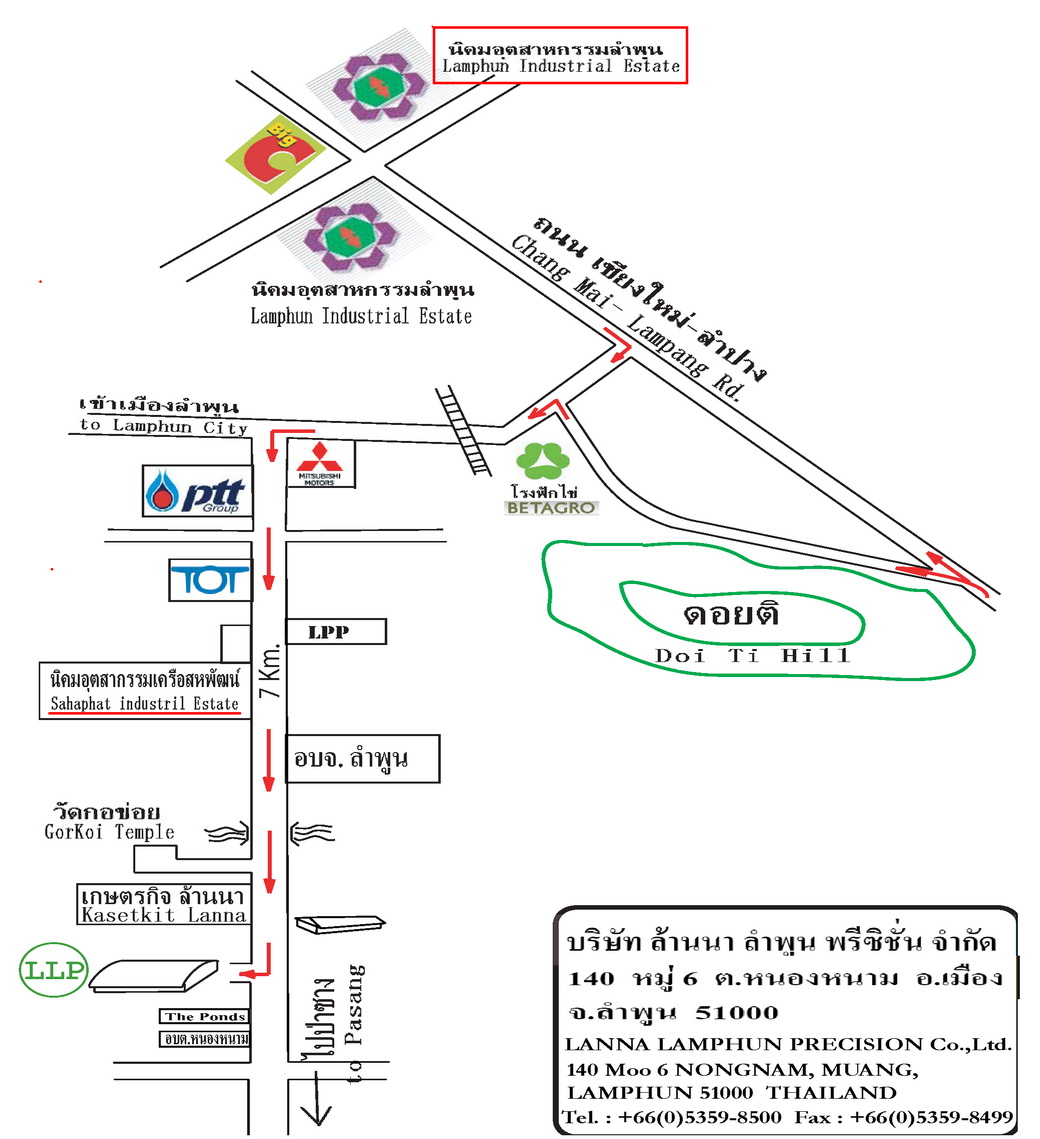 นิคมอุตสาหกรรมลำพูน
Lamphun Industrial Estate

Big C

นิคมอุตสาหกรรมลำพูน
Lamphun Industrial Estate

ถนน เชียงใหม่-ลำปาง
Chang Mai- Lampang Rd.

เข้าเมืองลำพูน
to Lamphun City

ptt Group

MITSUBISHI MOTORS

โรงฟักไข่
BETAGRO

TOT

LPP

ดอยติ
Doi Ti Hill

นิคมอุตสากรรมเครือสหพัฒน์
Sahaphat industril Estate

7 Km.

อบจ. ลำพูน

วัดกอข่อย
GorKoi Temple

เกษตรกิจ ล้านนา
Kasetkit Lanna

LLP

The Ponds
อบต.หนองหนาม

ไปป่าซาง
to Pasang

บริษัท ล้านนา ลำพูน พรีซิชั่น จำกัด
140 หมู่ 6 ต.หนองหนาม อ.เมือง
จ.ลำพูน 51000
LANNA LAMPHUN PRECISION Co.,Ltd.
140 Moo 6 NONGNAM, MUANG,
LAMPHUN 51000 THAILAND
Tel. : +66(0)5359-8500 Fax : +66(0)5359-8499